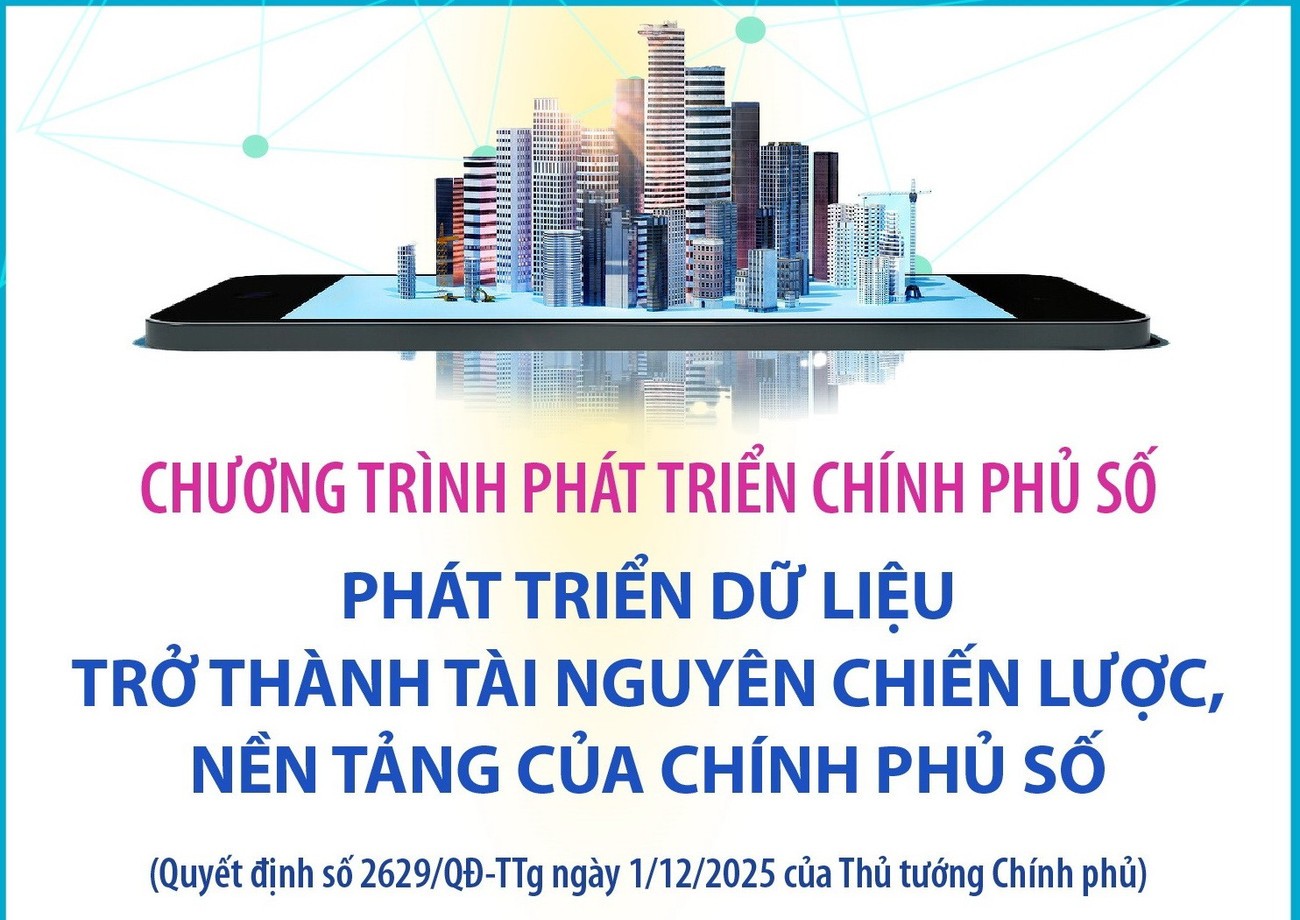 CHƯƠNG TRÌNH PHÁT TRIỂN CHÍNH PHỦ SỐ

PHÁT TRIỂN DỮ LIỆU TRỞ THÀNH TÀI NGUYÊN CHIẾN LƯỢC, NỀN TẢNG CỦA CHÍNH PHỦ SỐ

(Quyết định số 2629/QĐ-TTg ngày 1/12/2025 của Thủ tướng Chính phủ)