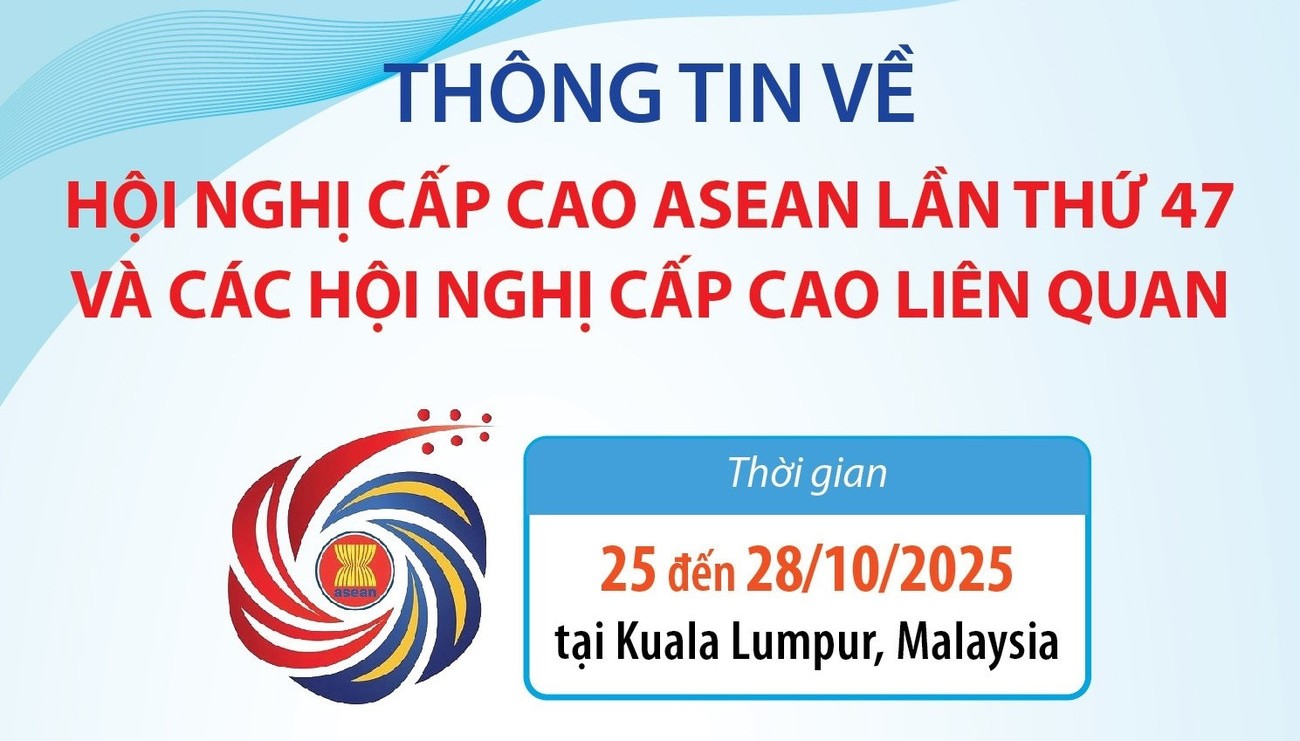 THÔNG TIN VỀ

HỘI NGHỊ CẤP CAO ASEAN LẦN THỨ 47 VÀ CÁC HỘI NGHỊ CẤP CAO LIÊN QUAN

asean

Thời gian

25 đến 28/10/2025

tại Kuala Lumpur, Malaysia